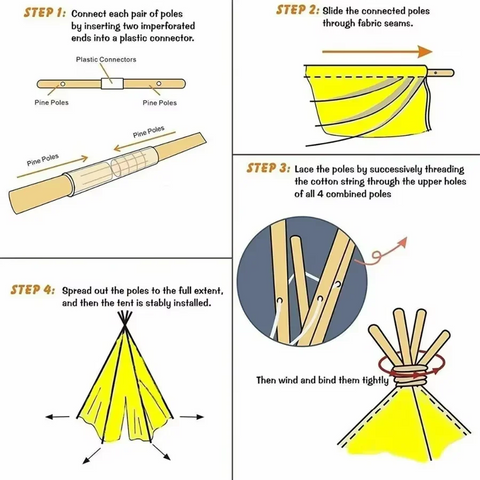 STEP 1: Connect each pair of poles by inserting two imperforated ends into a plastic connector.

Plastic Connectors

Pine Poles

Pine Poles

Pine Poles

Pine Poles

STEP 2: Slide the connected poles through fabric seams.

STEP 3: Lace the poles by successively threading the cotton string through the upper holes of all 4 combined poles

Then wind and bind them tightly

STEP 4: Spread out the poles to the full extent, and then the tent is stably installed.